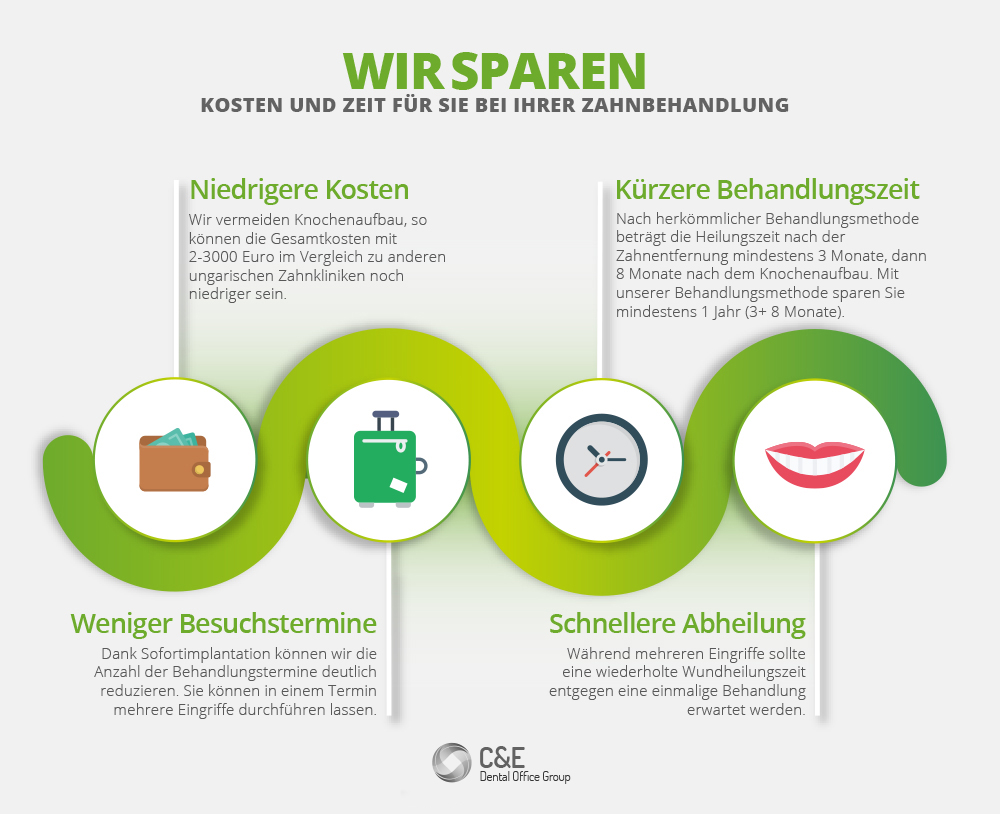 WIR SPAREN
KOSTEN UND ZEIT FÜR SIE BEI IHRER ZAHNBEHANDLUNG

Niedrigere Kosten
Wir vermeiden Knochenaufbau, so können die Gesamtkosten mit 2-3000 Euro im Vergleich zu anderen ungarischen Zahnkliniken noch niedriger sein.

Kürzere Behandlungszeit
Nach herkömmlicher Behandlungsmethode beträgt die Heilungszeit nach der Zahnentfernung mindestens 3 Monate, dann 8 Monate nach dem Knochenaufbau. Mit unserer Behandlungsmethode sparen Sie mindestens 1 Jahr (3+ 8 Monate).

Weniger Besuchstermine
Dank Sofortimplantation können wir die Anzahl der Behandlungstermine deutlich reduzieren. Sie können in einem Termin mehrere Eingriffe durchführen lassen.

Schnellere Abheilung
Während mehreren Eingriffe sollte eine wiederholte Wundheilungszeit entgegen eine einmalige Behandlung erwartet werden.

C&E
Dental Office Group